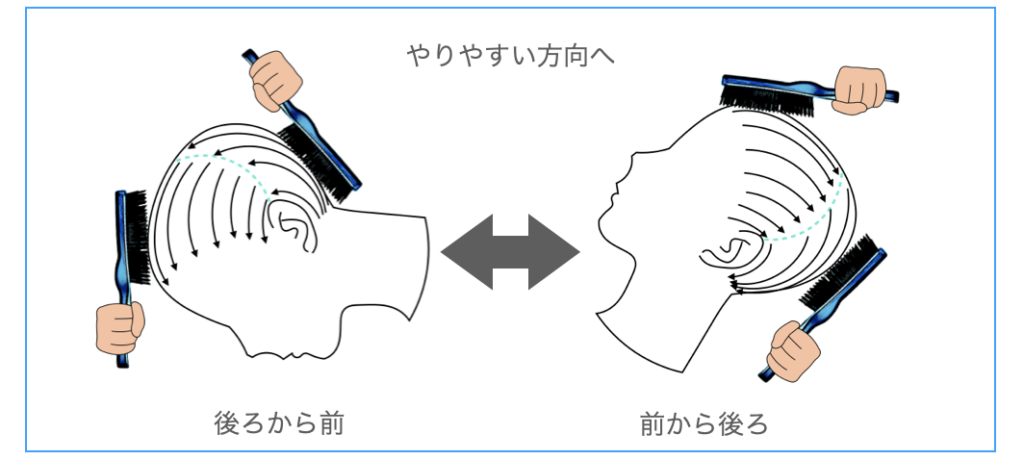 やりやすい方向へ

後ろから前

前から後ろ